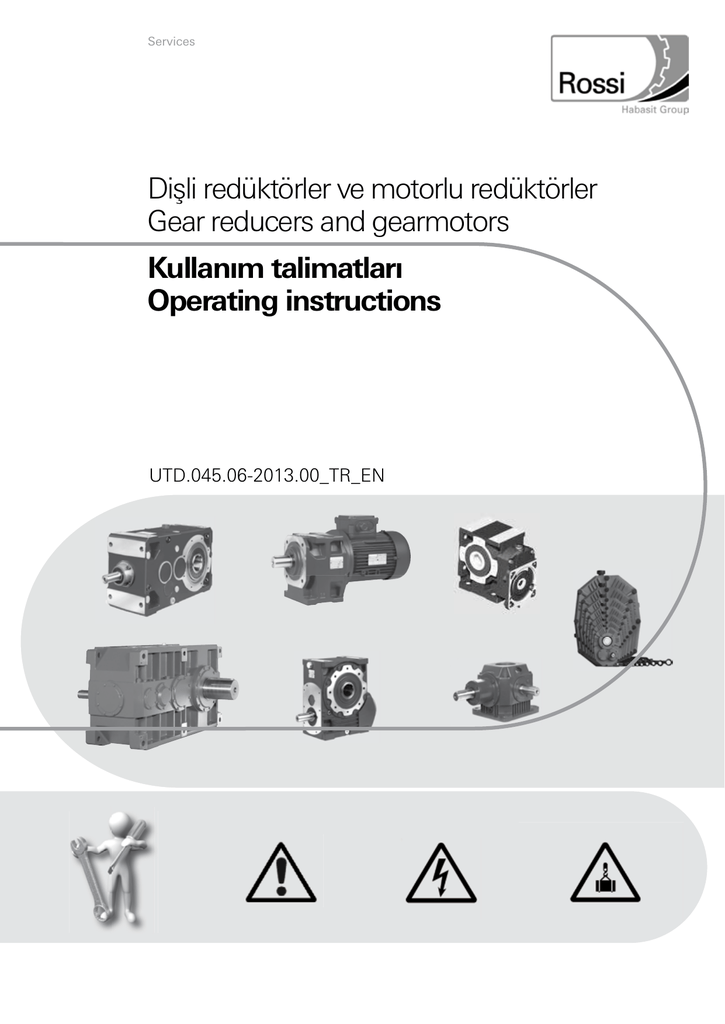 Services

Rossi
Habasit Group

Dişli redüktörler ve motorlu redüktörler
Gear reducers and gearmotors

Kullanım talimatları
Operating instructions

UTD.045.06-2013.00_TR_EN